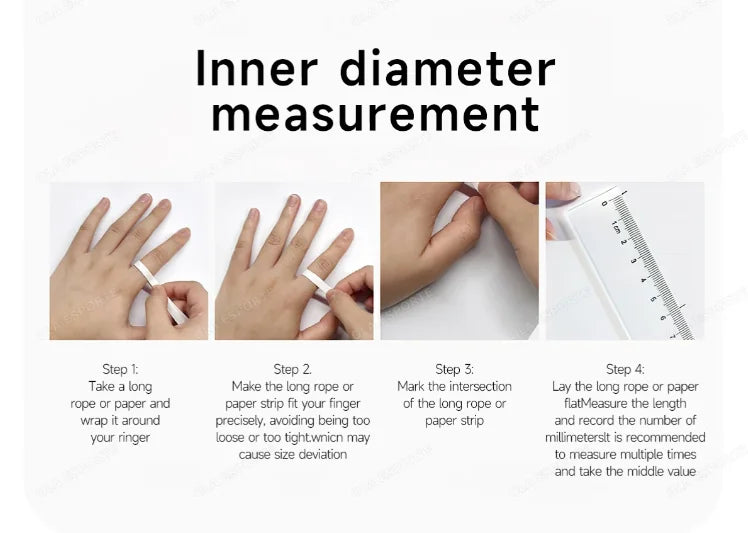 Inner diameter measurement

0 1cm 2 3 4 5 6 7

Step 1:
Take a long rope or paper and wrap it around your ringer

Step 2.
Make the long rope or paper strip fit your finger precisely, avoiding being too loose or too tight.wnicn may cause size deviation

Step 3:
Mark the intersection of the long rope or paper strip

Step 4:
Lay the long rope or paper flatMeasure the length and record the number of millimetersIt is recommended to measure multiple times and take the middle value